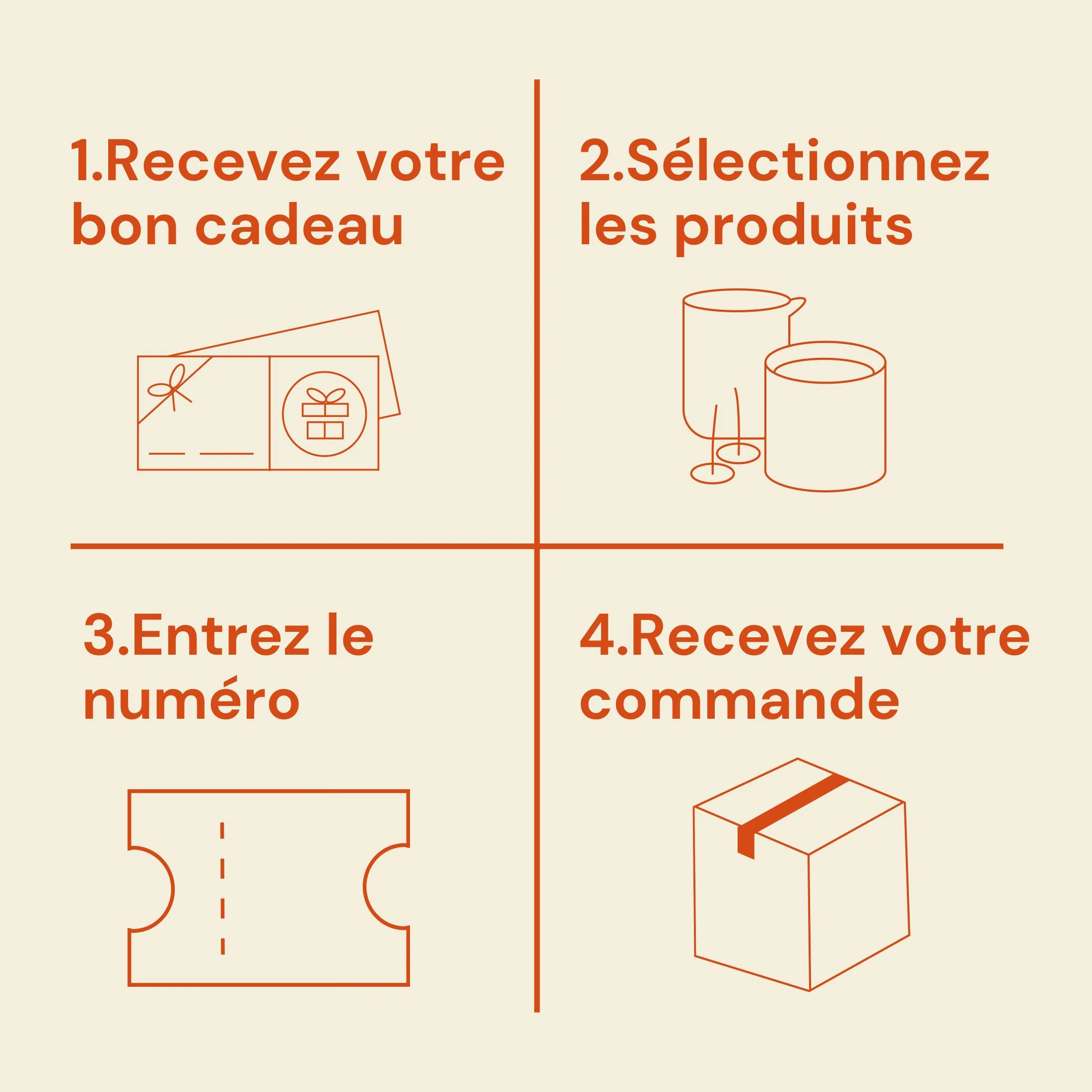 1.Recevez votre bon cadeau

2.Sélectionnez les produits

3.Entrez le numéro

4.Recevez votre commande